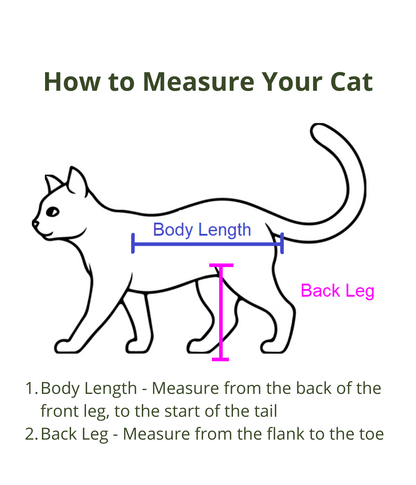 How to Measure Your Cat

Body Length

Back Leg

1. Body Length - Measure from the back of the front leg, to the start of the tail
2. Back Leg - Measure from the flank to the toe