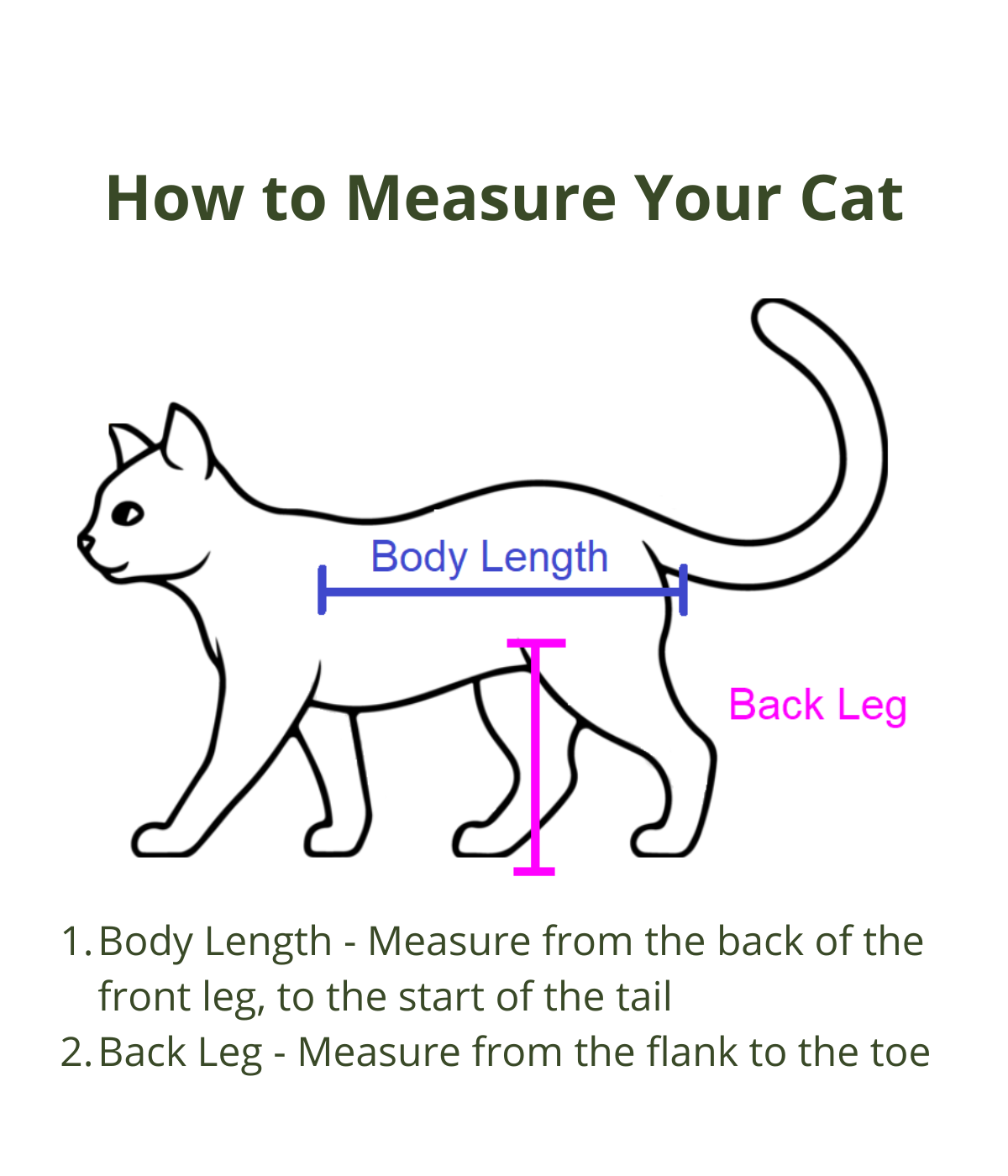 How to Measure Your Cat

Body Length

Back Leg

1. Body Length - Measure from the back of the front leg, to the start of the tail
2. Back Leg - Measure from the flank to the toe