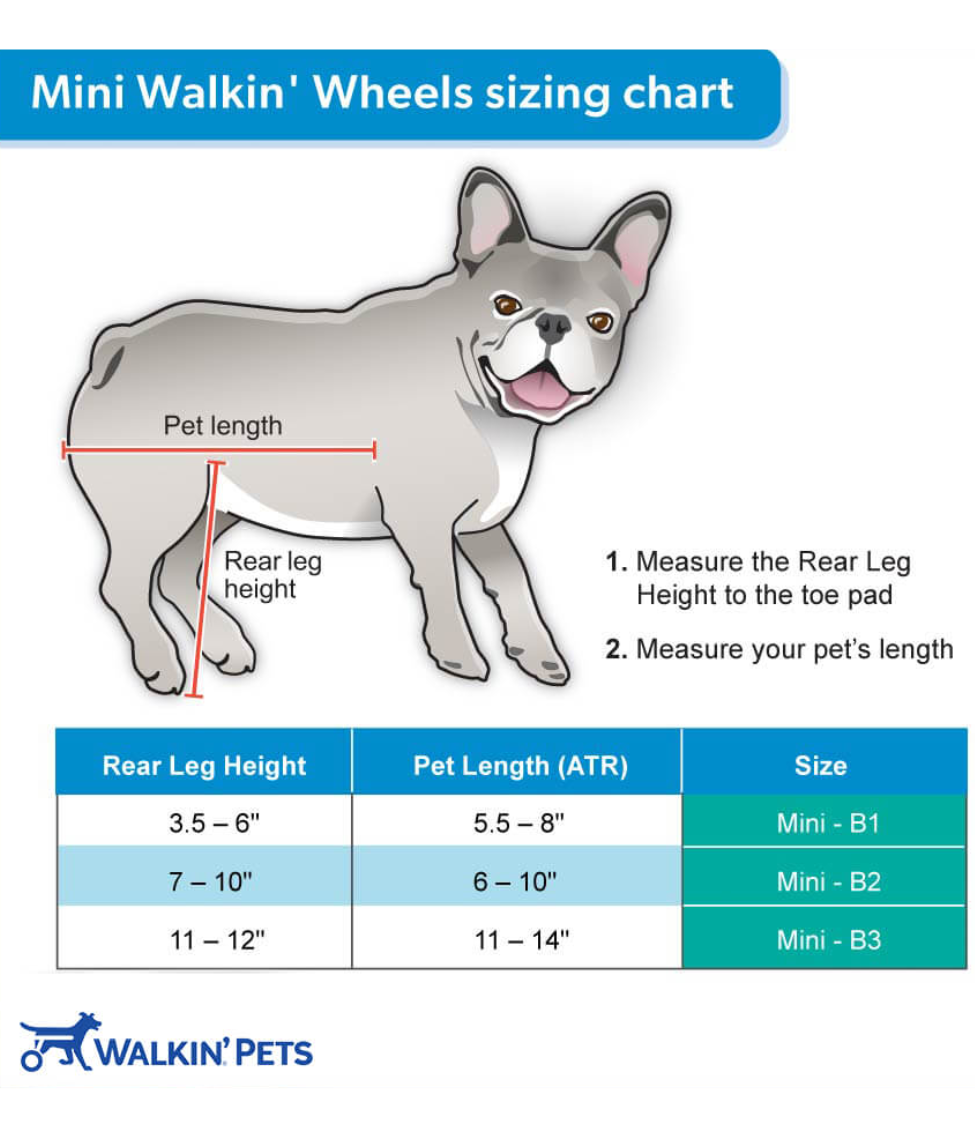 Mini Walkin' Wheels sizing chart

Pet length

Rear leg height

1. Measure the Rear Leg Height to the toe pad

2. Measure your pet's length

| Rear Leg Height | Pet Length (ATR) | Size |
|---|---|---|
| 3.5 – 6" | 5.5 – 8" | Mini - B1 |
| 7 – 10" | 6 – 10" | Mini - B2 |
| 11 – 12" | 11 – 14" | Mini - B3 |

WALKIN' PETS